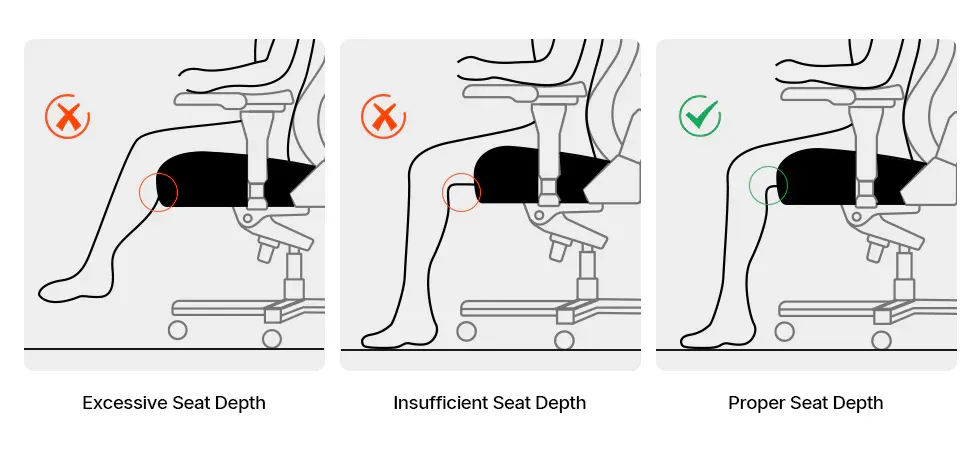 Excessive Seat Depth

Insufficient Seat Depth

Proper Seat Depth